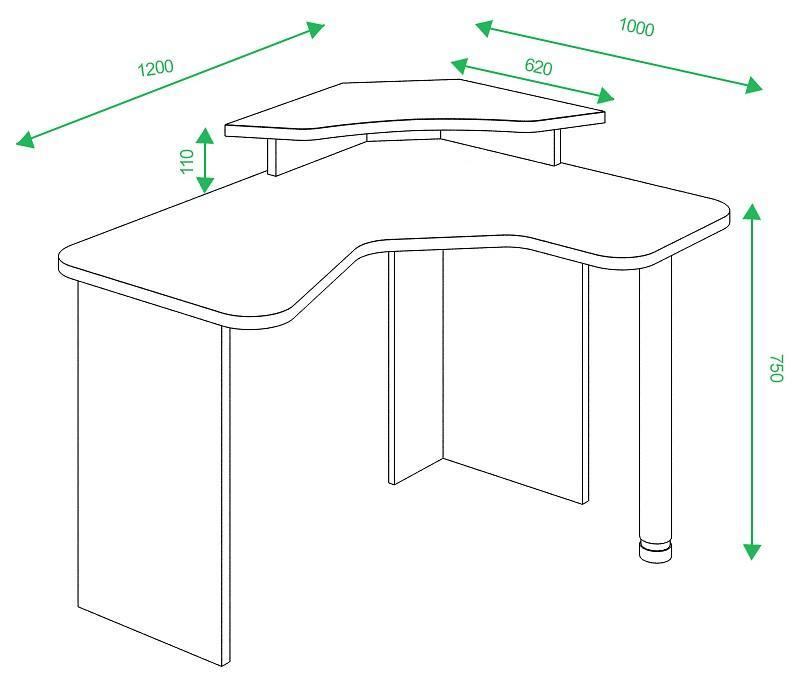 1200

1000

620

110

750