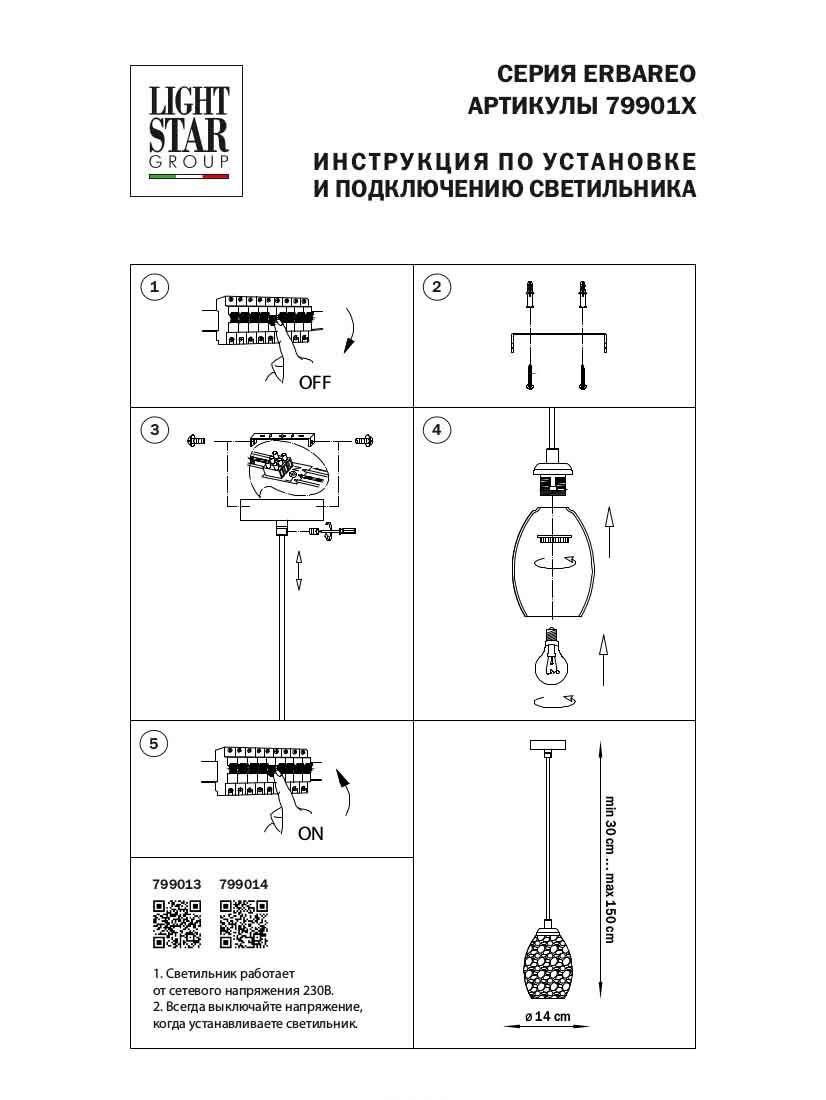 LIGHT STAR GROUP

СЕРИЯ ERBAREO
АРТИКУЛЫ 79901X

ИНСТРУКЦИЯ ПО УСТАНОВКЕ И ПОДКЛЮЧЕНИЮ СВЕТИЛЬНИКА

1

OFF

2

3

4

5

ON

799013 799014

1. Светильник работает от сетевого напряжения 230В.
2. Всегда выключайте напряжение, когда устанавливаете светильник.

min 30 cm ... max 150 cm

ø 14 cm