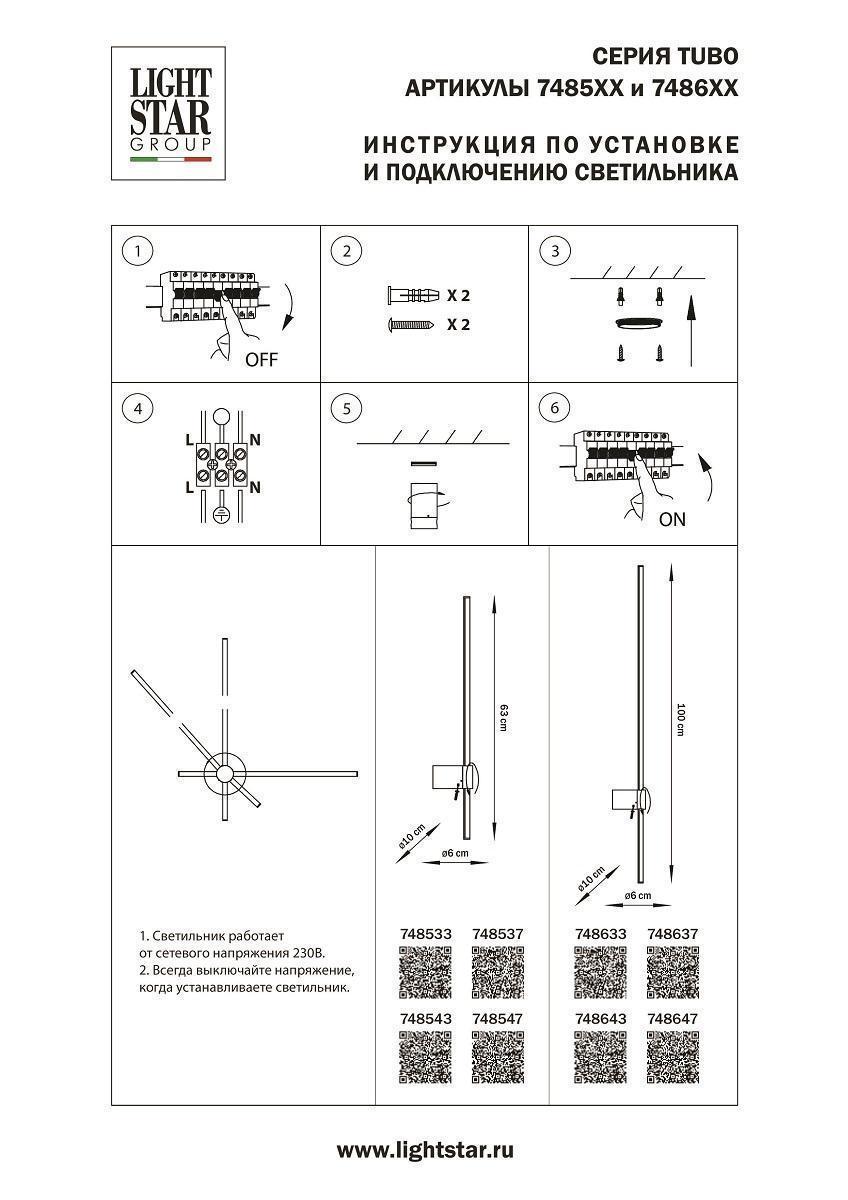 LIGHT STAR GROUP

СЕРИЯ TUBO
АРТИКУЛЫ 7485XX и 7486XX

ИНСТРУКЦИЯ ПО УСТАНОВКЕ
И ПОДКЛЮЧЕНИЮ СВЕТИЛЬНИКА

1
OFF

2
X 2
X 2

3

4
L N
L N

5

6
ON

63 cm
ø10 cm
ø6 cm

100 cm
ø10 cm
ø6 cm

1. Светильник работает от сетевого напряжения 230В.
2. Всегда выключайте напряжение, когда устанавливаете светильник.

748533 748537
748543 748547

748633 748637
748643 748647

www.lightstar.ru