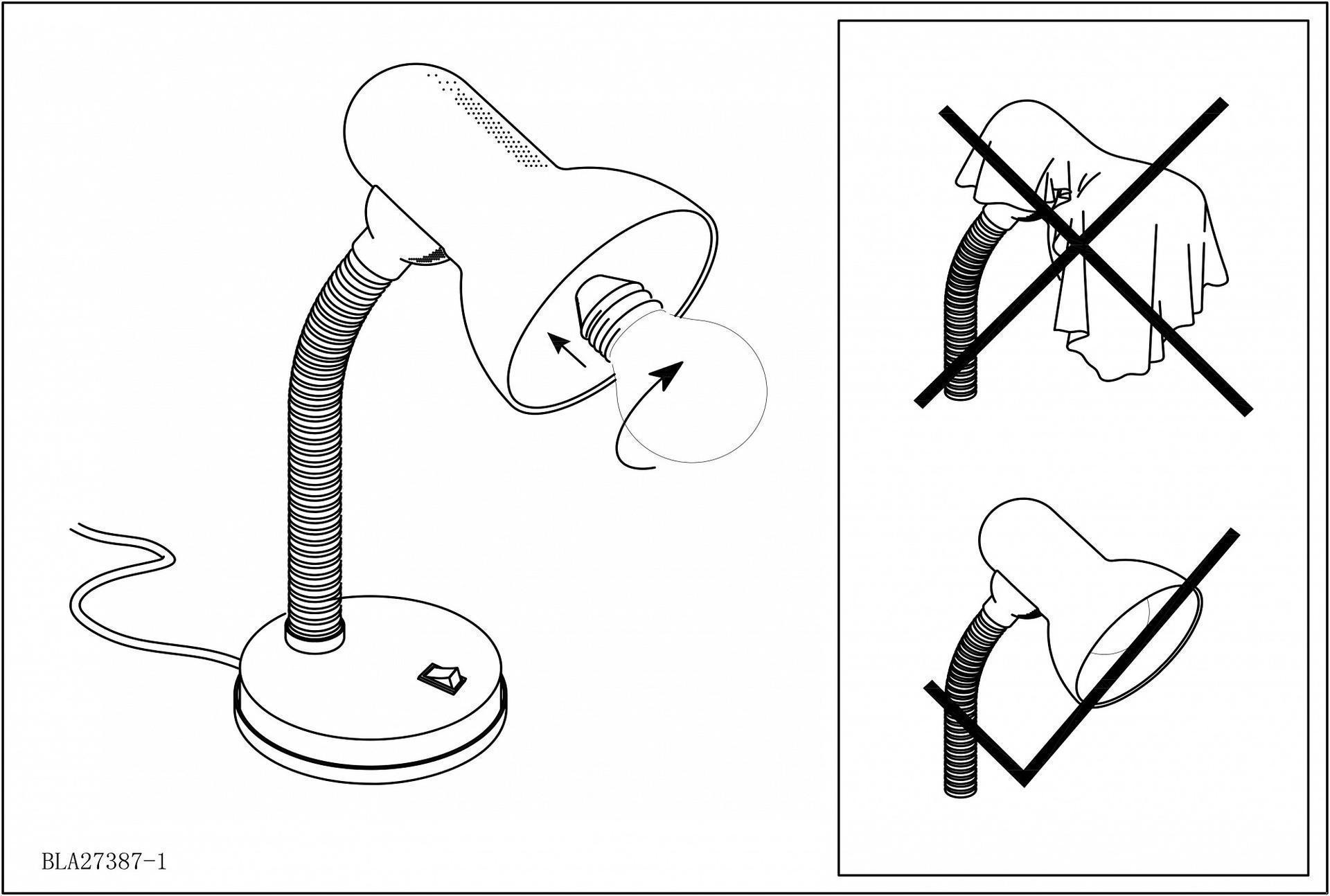 BLA27387-1