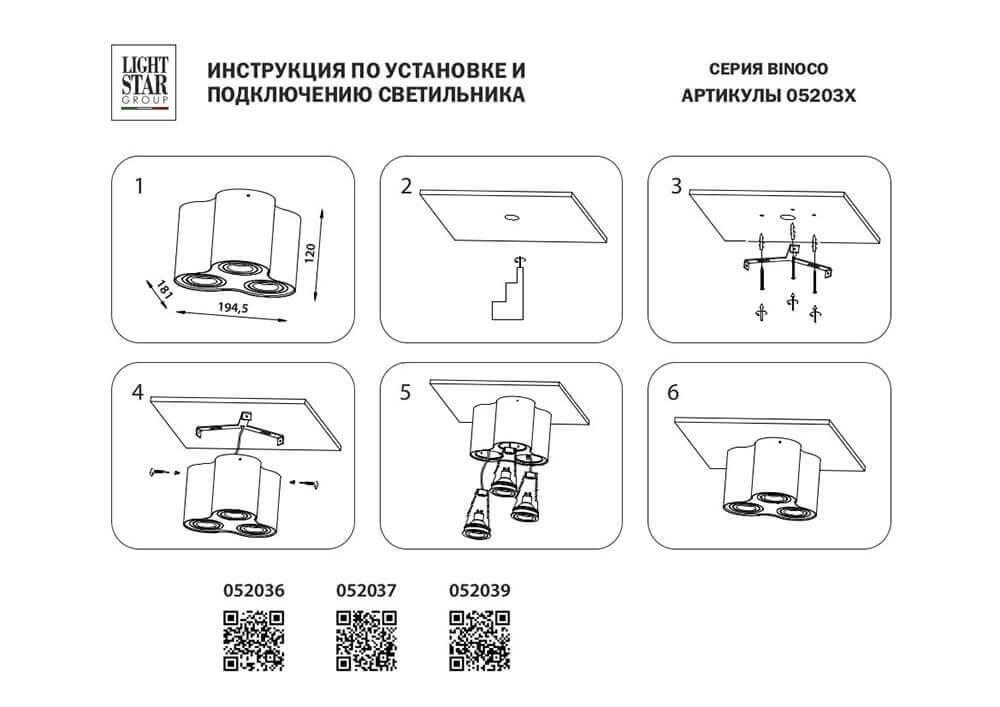 LIGHT STAR GROUP

ИНСТРУКЦИЯ ПО УСТАНОВКЕ И ПОДКЛЮЧЕНИЮ СВЕТИЛЬНИКА

СЕРИЯ BINOCO
АРТИКУЛЫ 05203X

1

120

181

194,5

2

3

4

5

6

052036

052037

052039