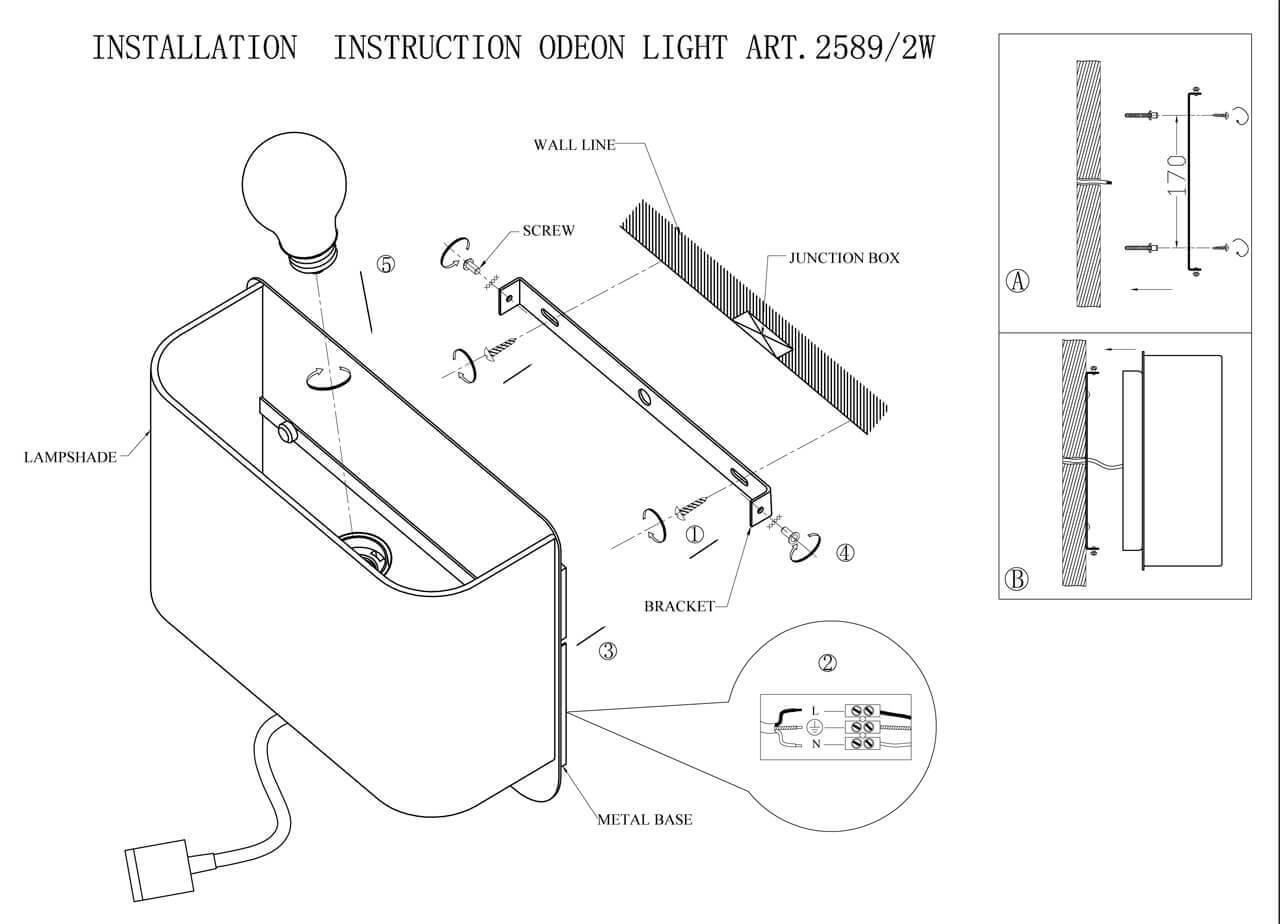 INSTALLATION INSTRUCTION ODEON LIGHT ART. 2589/2W

WALL LINE

SCREW

JUNCTION BOX

⑤

LAMPSHADE

①

④

BRACKET

③

②

L

N

METAL BASE

170

Ⓐ

Ⓑ