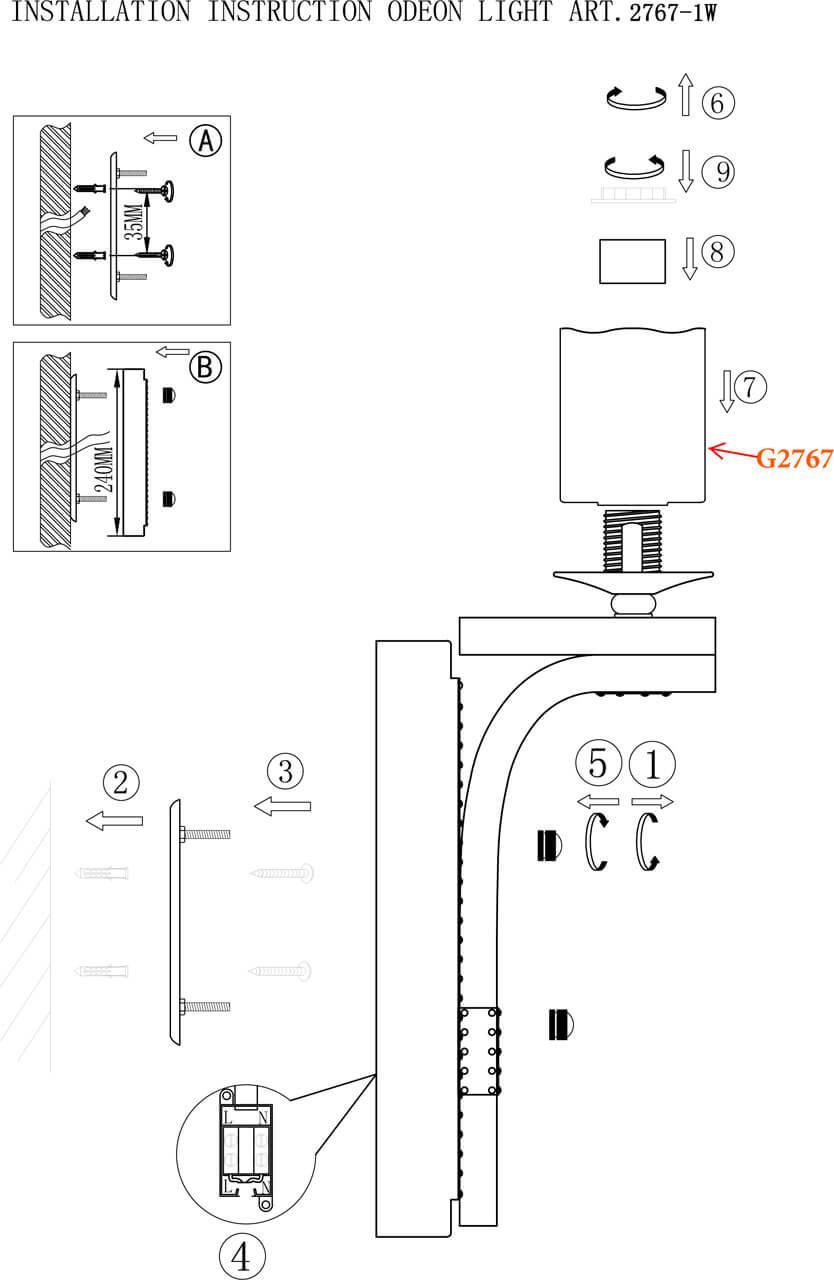 INSTALLATION INSTRUCTION ODEON LIGHT ART. 2767-1W

A

35MM

B

240MM

6

9

8

7

G2767

5 1

2

3

L N

L N

4