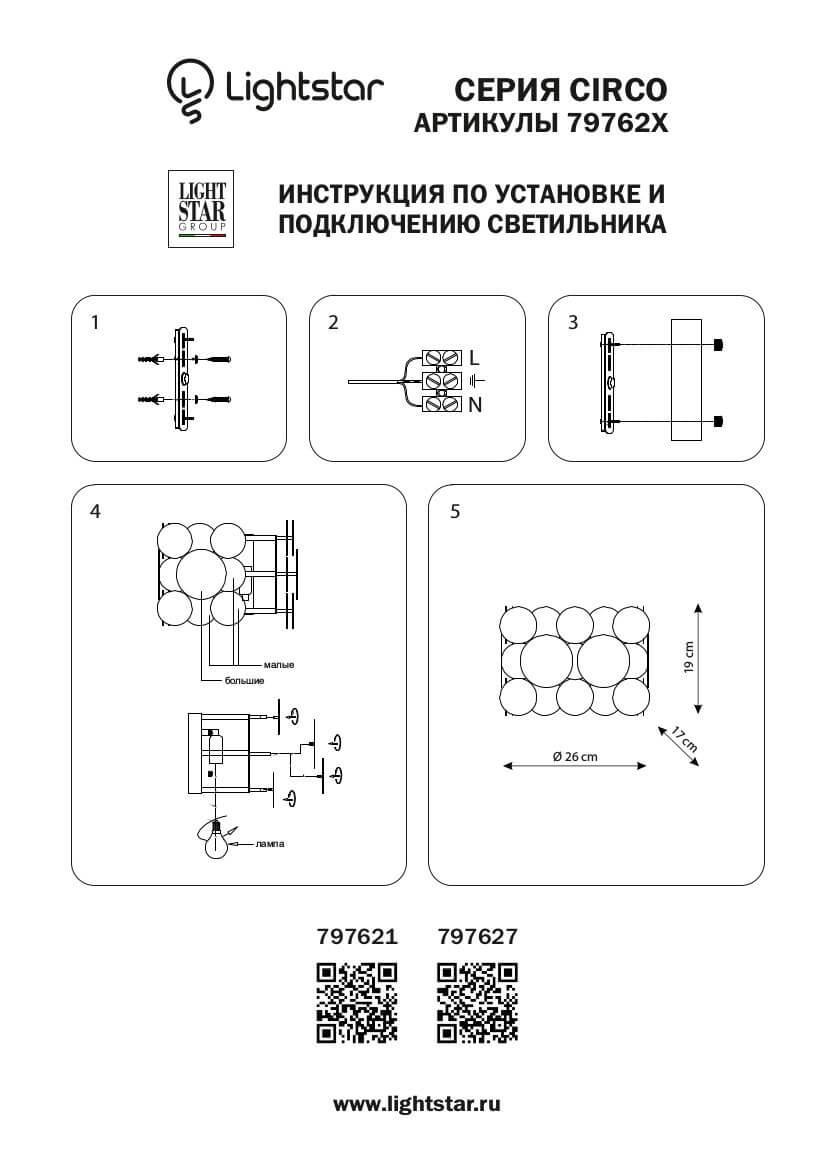 Lightstar

СЕРИЯ CIRCO
АРТИКУЛЫ 79762X

LIGHT STAR GROUP

ИНСТРУКЦИЯ ПО УСТАНОВКЕ И ПОДКЛЮЧЕНИЮ СВЕТИЛЬНИКА

1

2

L

N

3

4

малые

большие

лампа

5

19 cm

17 cm

Ø 26 cm

797621 797627

www.lightstar.ru